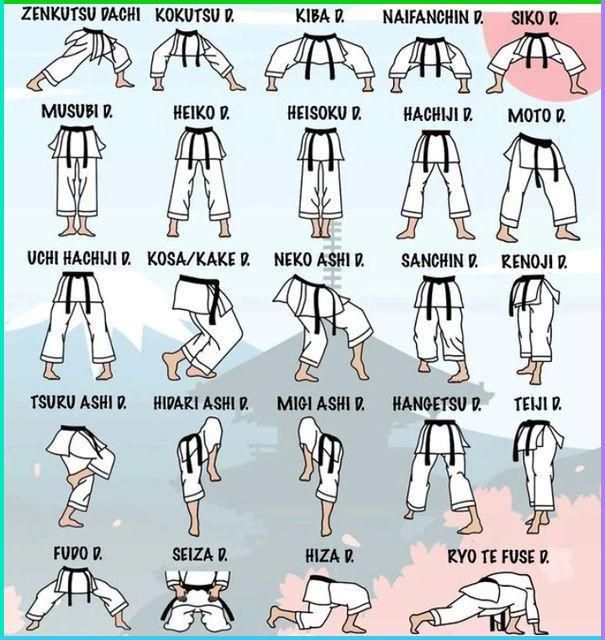 ZENKUTSU DACHI KOKUTSU D. KIBA D. NAIFANCHIN D. SIKO D.

MUSUBI D. HEIKO D. HEISOKU D. HACHIJI D. MOTO D.

UCHI HACHIJI D. KOSA/KAKE D. NEKO ASHI D. SANCHIN D. RENOJI D.

TSURU ASHI D. HIDARI ASHI D. MIGI ASHI D. HANGETSU D. TEIJI D.

FUDO D. SEIZA D. HIZA D. RYO TE FUSE D.